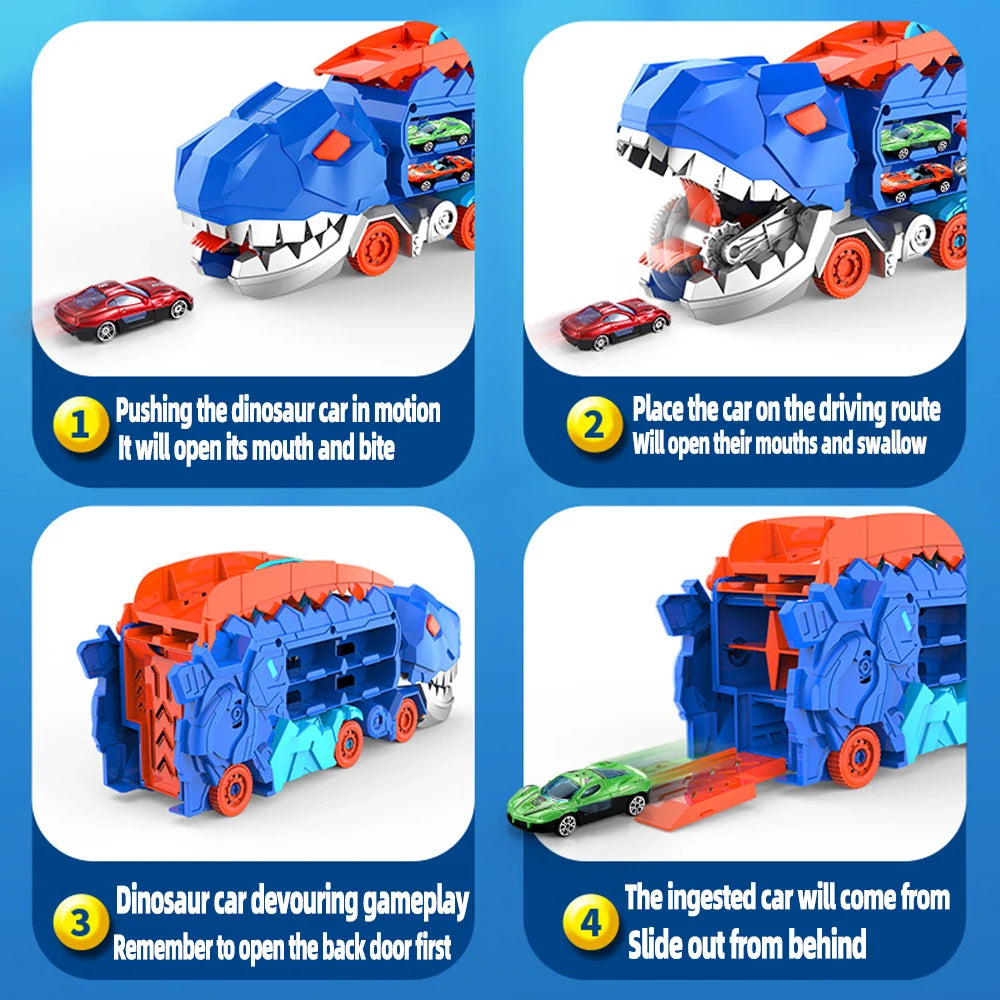 1 Pushing the dinosaur car in motion
It will open its mouth and bite

2 Place the car on the driving route
Will open their mouths and swallow

3 Dinosaur car devouring gameplay
Remember to open the back door first

4 The ingested car will come from
Slide out from behind